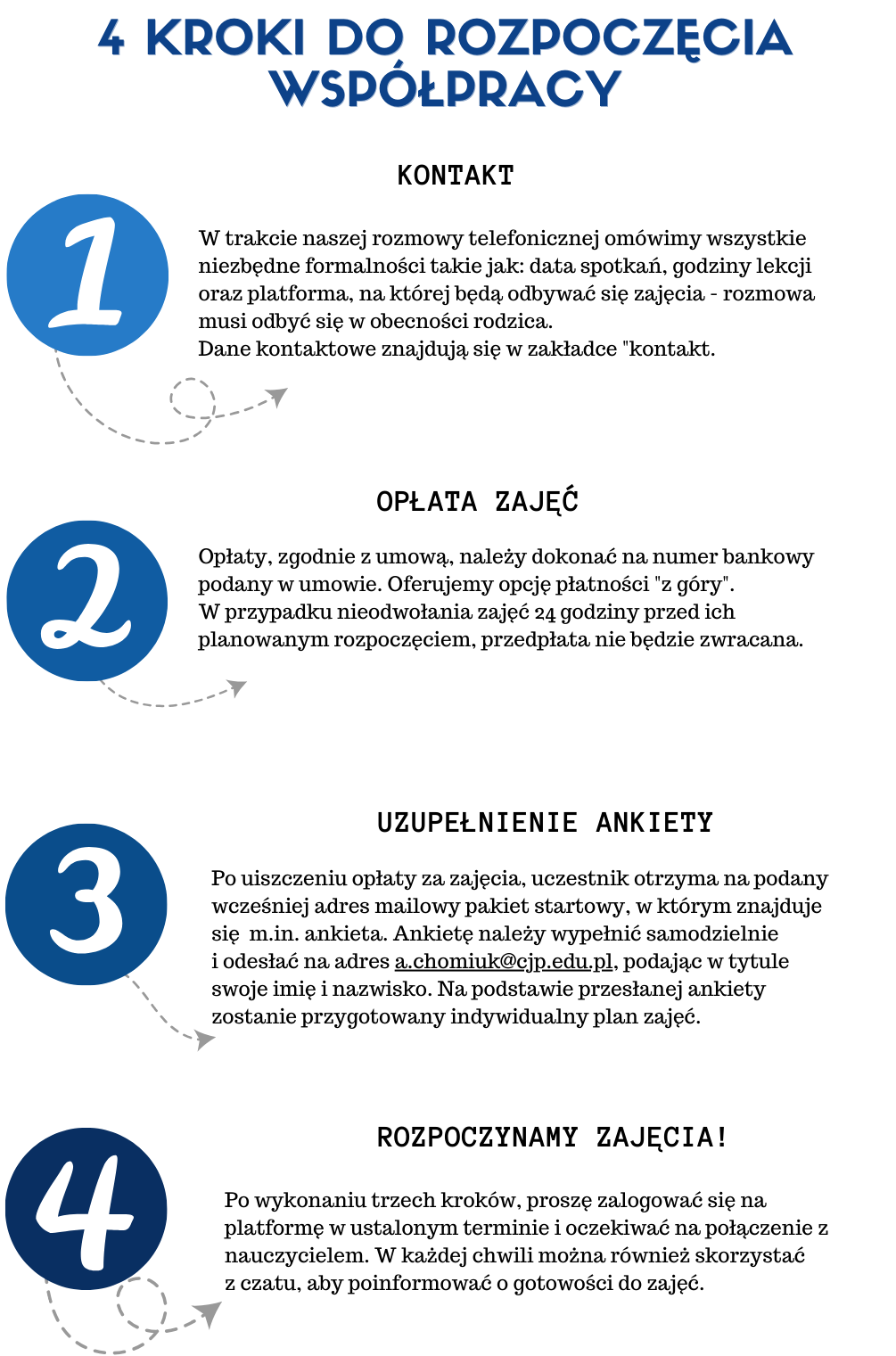 4 KROKI DO ROZPOCZĘCIA WSPÓŁPRACY

KONTAKT

1

W trakcie naszej rozmowy telefonicznej omówimy wszystkie niezbędne formalności takie jak: data spotkań, godziny lekcji oraz platforma, na której będą odbywać się zajęcia - rozmowa musi odbyć się w obecności rodzica.
Dane kontaktowe znajdują się w zakładce "kontakt.

OPŁATA ZAJĘĆ

2

Opłaty, zgodnie z umową, należy dokonać na numer bankowy podany w umowie. Oferujemy opcję płatności "z góry".
W przypadku nieodwołania zajęć 24 godziny przed ich planowanym rozpoczęciem, przedpłata nie będzie zwracana.

UZUPEŁNIENIE ANKIETY

3

Po uiszczeniu opłaty za zajęcia, uczestnik otrzyma na podany wcześniej adres mailowy pakiet startowy, w którym znajduje się m.in. ankieta. Ankietę należy wypełnić samodzielnie i odesłać na adres a.chomiuk@cjp.edu.pl, podając w tytule swoje imię i nazwisko. Na podstawie przesłanej ankiety zostanie przygotowany indywidualny plan zajęć.

ROZPOCZYNAMY ZAJĘCIA!

4

Po wykonaniu trzech kroków, proszę zalogować się na platformę w ustalonym terminie i oczekiwać na połączenie z nauczycielem. W każdej chwili można również skorzystać z czatu, aby poinformować o gotowości do zajęć.